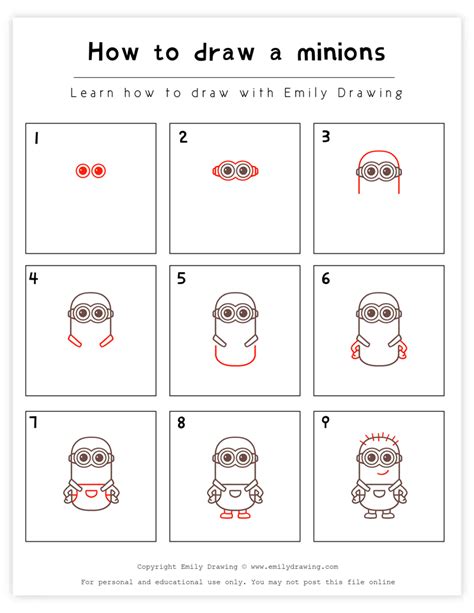 How to draw a minions

Learn how to draw with Emily Drawing

1

2

3

4

5

6

7

8

9

Copyright Emily Drawing © www.emilydrawing.com

For personal and educational use only. You may not post this file online